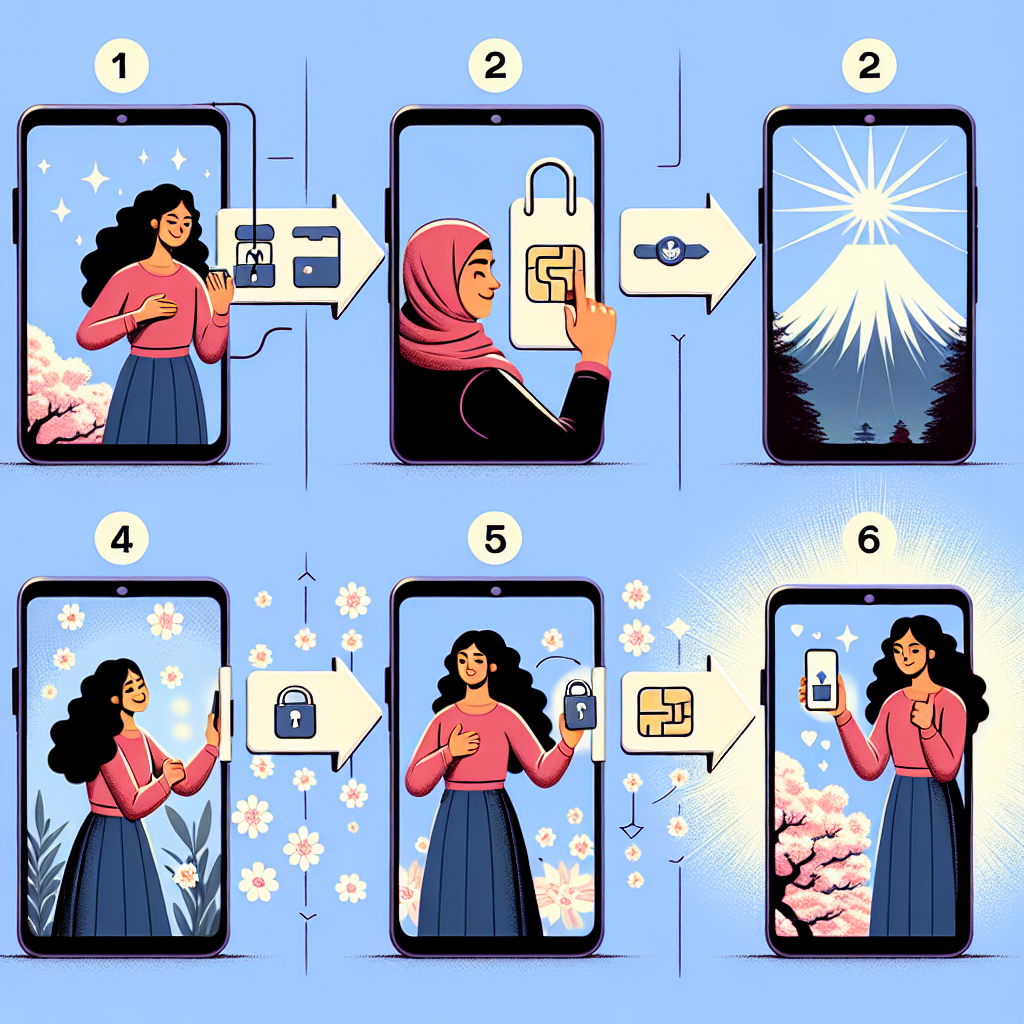 1
2
2
4
5
6